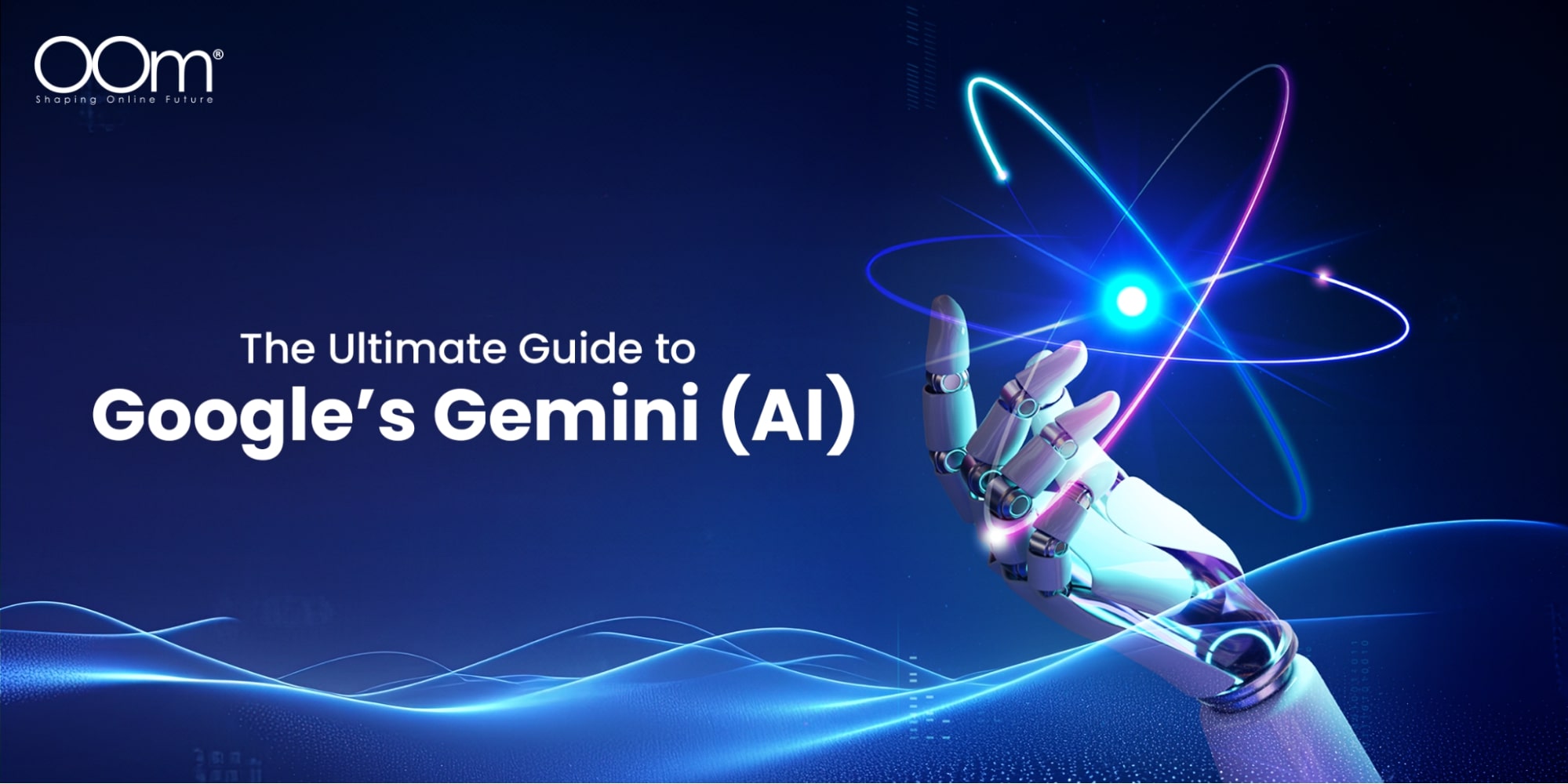 OOm®
Shaping Online Future

The Ultimate Guide to
Google's Gemini (AI)