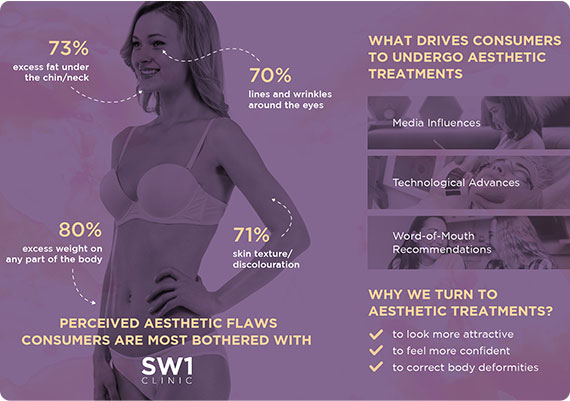 73%
excess fat under the chin/neck

70%
lines and wrinkles around the eyes

80%
excess weight on any part of the body

71%
skin texture/ discolouration

PERCEIVED AESTHETIC FLAWS CONSUMERS ARE MOST BOTHERED WITH

SW1
CLINIC

WHAT DRIVES CONSUMERS TO UNDERGO AESTHETIC TREATMENTS

Media Influences

Technological Advances

Word-of-Mouth Recommendations

WHY WE TURN TO AESTHETIC TREATMENTS?

to look more attractive
to feel more confident
to correct body deformities