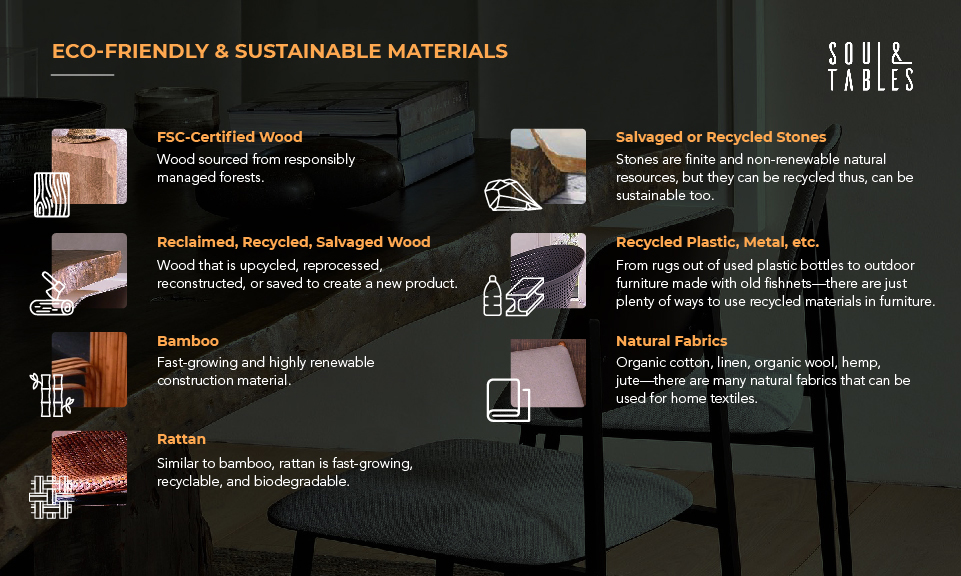 ECO-FRIENDLY & SUSTAINABLE MATERIALS

SOUL & TABLES

FSC-Certified Wood
Wood sourced from responsibly managed forests.

Reclaimed, Recycled, Salvaged Wood
Wood that is upcycled, reprocessed, reconstructed, or saved to create a new product.

Bamboo
Fast-growing and highly renewable construction material.

Rattan
Similar to bamboo, rattan is fast-growing, recyclable, and biodegradable.

Salvaged or Recycled Stones
Stones are finite and non-renewable natural resources, but they can be recycled thus, can be sustainable too.

Recycled Plastic, Metal, etc.
From rugs out of used plastic bottles to outdoor furniture made with old fishnets—there are just plenty of ways to use recycled materials in furniture.

Natural Fabrics
Organic cotton, linen, organic wool, hemp, jute—there are many natural fabrics that can be used for home textiles.