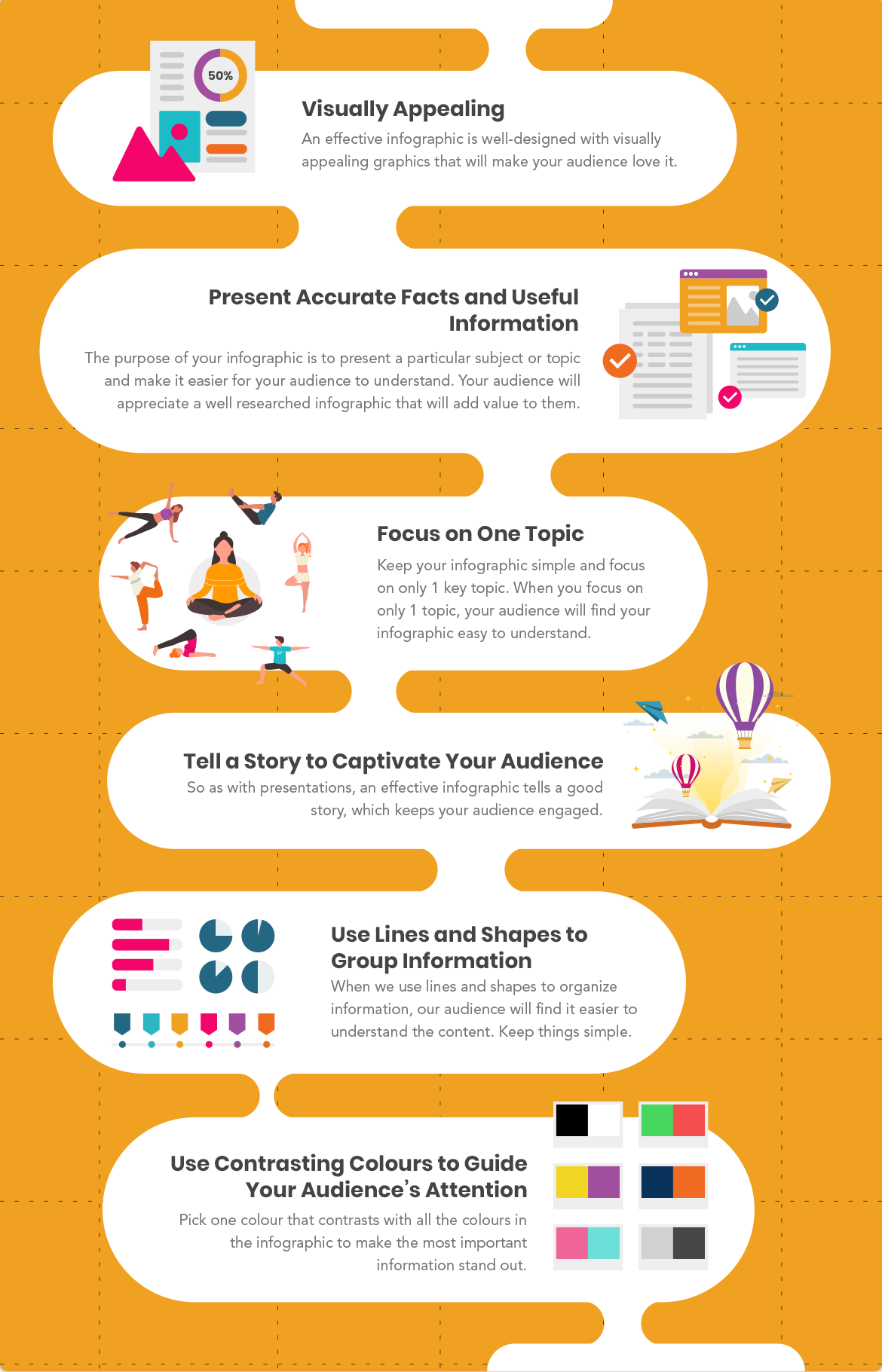 50%

Visually Appealing

An effective infographic is well-designed with visually appealing graphics that will make your audience love it.

Present Accurate Facts and Useful Information

The purpose of your infographic is to present a particular subject or topic and make it easier for your audience to understand. Your audience will appreciate a well researched infographic that will add value to them.

Focus on One Topic

Keep your infographic simple and focus on only 1 key topic. When you focus on only 1 topic, your audience will find your infographic easy to understand.

Tell a Story to Captivate Your Audience

So as with presentations, an effective infographic tells a good story, which keeps your audience engaged.

Use Lines and Shapes to Group Information

When we use lines and shapes to organize information, our audience will find it easier to understand the content. Keep things simple.

Use Contrasting Colours to Guide Your Audience's Attention

Pick one colour that contrasts with all the colours in the infographic to make the most important information stand out.