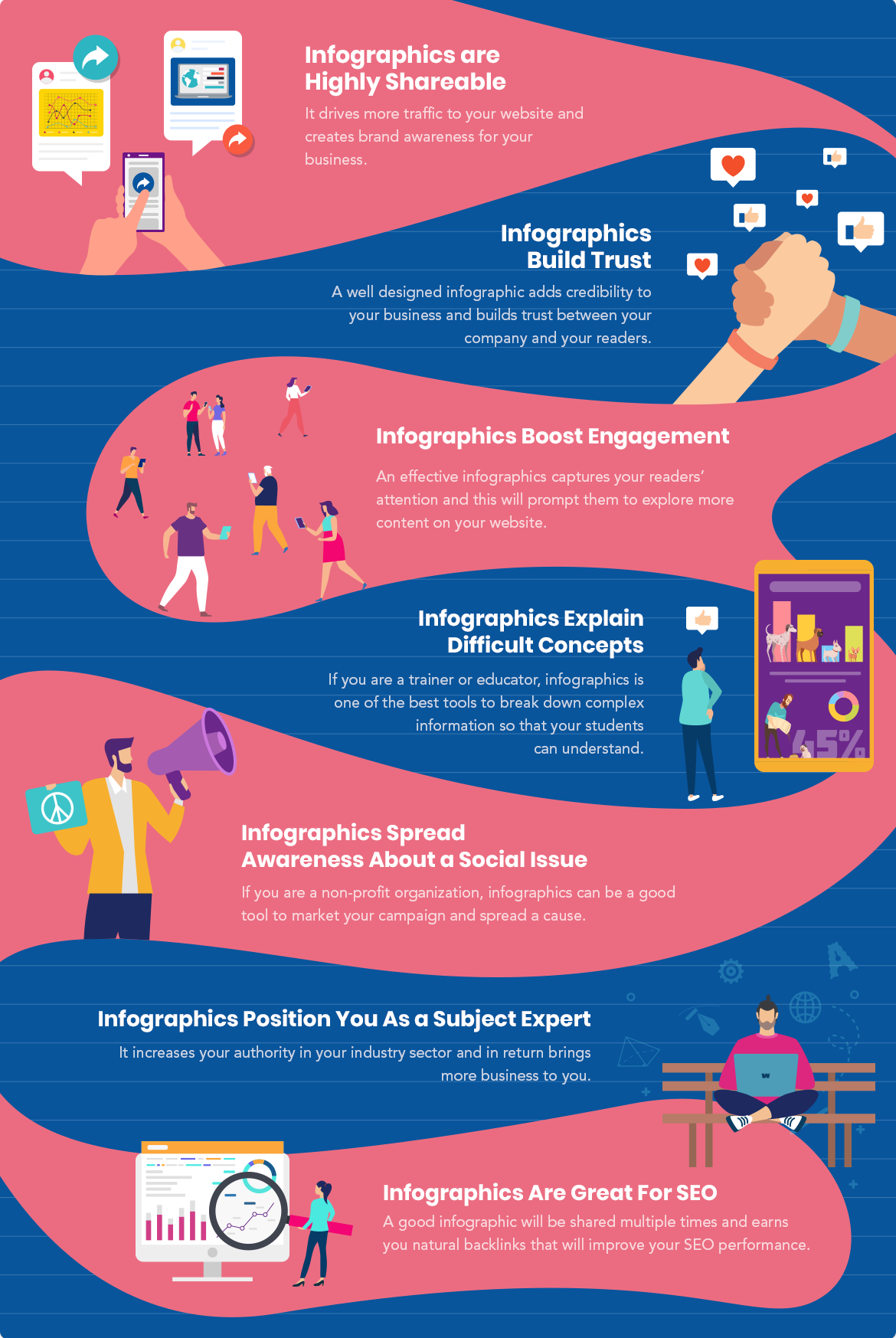 Infographics are Highly Shareable

It drives more traffic to your website and creates brand awareness for your business.

Infographics Build Trust

A well designed infographic adds credibility to your business and builds trust between your company and your readers.

Infographics Boost Engagement

An effective infographics captures your readers' attention and this will prompt them to explore more content on your website.

Infographics Explain Difficult Concepts

If you are a trainer or educator, infographics is one of the best tools to break down complex information so that your students can understand.

45%

Infographics Spread Awareness About a Social Issue

If you are a non-profit organization, infographics can be a good tool to market your campaign and spread a cause.

Infographics Position You As a Subject Expert

It increases your authority in your industry sector and in return brings more business to you.

Infographics Are Great For SEO

A good infographic will be shared multiple times and earns you natural backlinks that will improve your SEO performance.